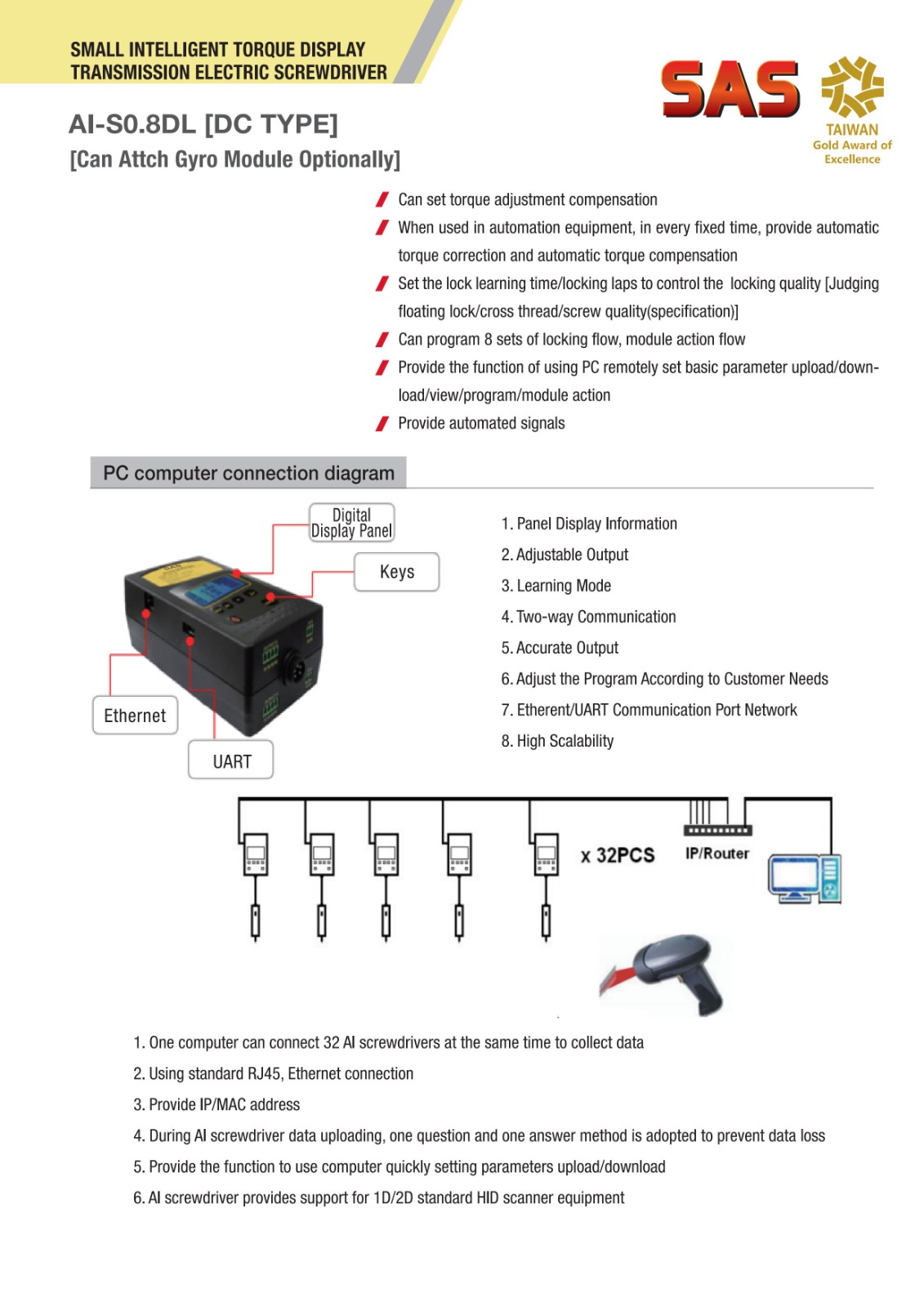 SMALL INTELLIGENT TORQUE DISPLAY TRANSMISSION ELECTRIC SCREWDRIVER

SAS

TAIWAN
Gold Award of Excellence

AI-S0.8DL [DC TYPE]
[Can Attch Gyro Module Optionally]

Can set torque adjustment compensation
When used in automation equipment, in every fixed time, provide automatic torque correction and automatic torque compensation
Set the lock learning time/locking laps to control the locking quality [Judging floating lock/cross thread/screw quality(specification)]
Can program 8 sets of locking flow, module action flow
Provide the function of using PC remotely set basic parameter upload/download/view/program/module action
Provide automated signals

PC computer connection diagram

Digital Display Panel
Keys
Ethernet
UART

1. Panel Display Information
2. Adjustable Output
3. Learning Mode
4. Two-way Communication
5. Accurate Output
6. Adjust the Program According to Customer Needs
7. Etherent/UART Communication Port Network
8. High Scalability

x 32PCS
IP/Router

1. One computer can connect 32 AI screwdrivers at the same time to collect data
2. Using standard RJ45, Ethernet connection
3. Provide IP/MAC address
4. During AI screwdriver data uploading, one question and one answer method is adopted to prevent data loss
5. Provide the function to use computer quickly setting parameters upload/download
6. AI screwdriver provides support for 1D/2D standard HID scanner equipment