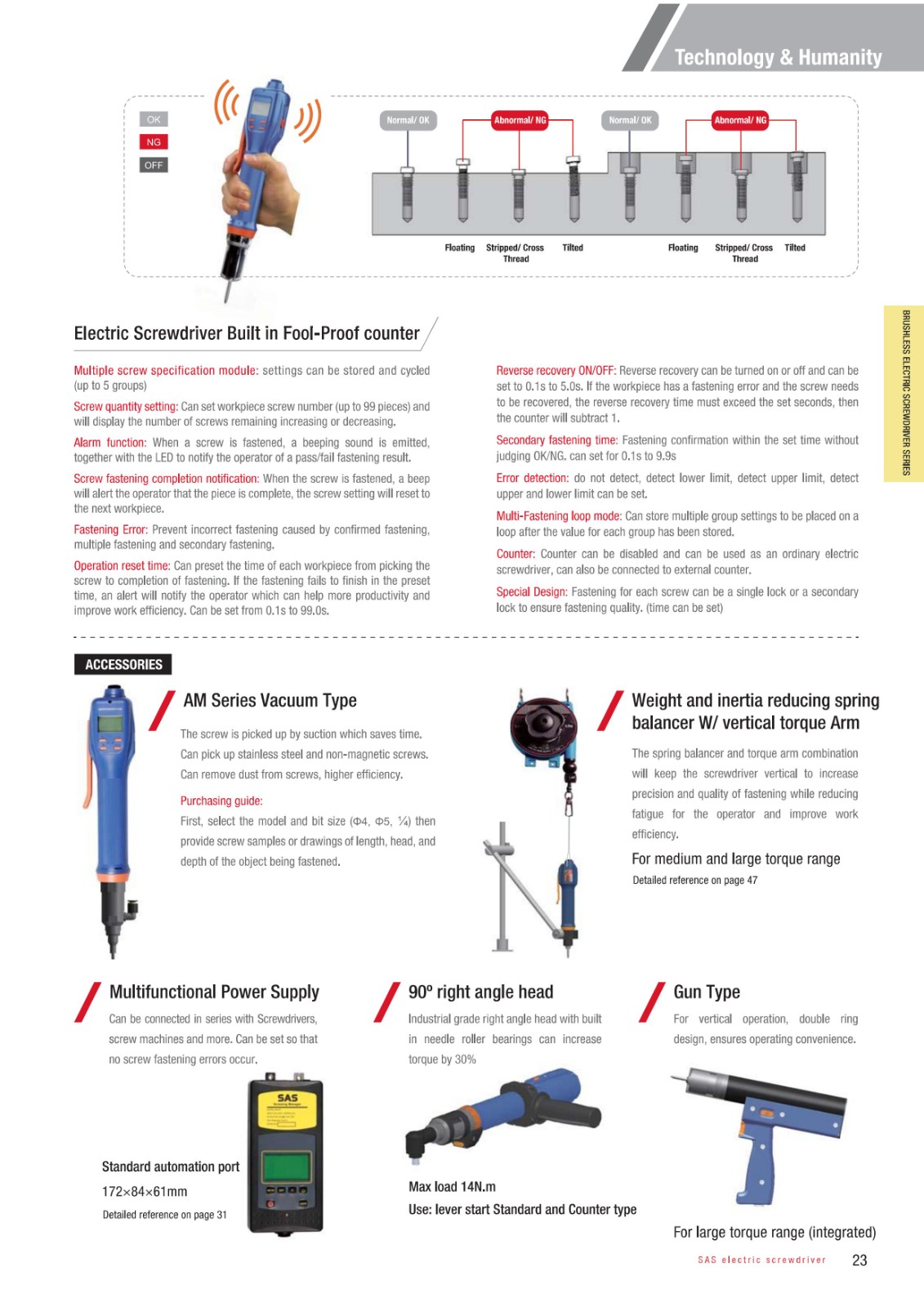 Technology & Humanity

OK
NG
OFF

Normal/ OK
Abnormal/ NG
Normal/ OK
Abnormal/ NG

Floating
Stripped/ Cross Thread
Tilted
Floating
Stripped/ Cross Thread
Tilted

BRUSHLESS ELECTRIC SCREWDRIVER SERIES

Electric Screwdriver Built in Fool-Proof counter

Multiple screw specification module: settings can be stored and cycled (up to 5 groups)

Screw quantity setting: Can set workpiece screw number (up to 99 pieces) and will display the number of screws remaining increasing or decreasing.

Alarm function: When a screw is fastened, a beeping sound is emitted, together with the LED to notify the operator of a pass/fail fastening result.

Screw fastening completion notification: When the screw is fastened, a beep will alert the operator that the piece is complete, the screw setting will reset to the next workpiece.

Fastening Error: Prevent incorrect fastening caused by confirmed fastening, multiple fastening and secondary fastening.

Operation reset time: Can preset the time of each workpiece from picking the screw to completion of fastening. If the fastening fails to finish in the preset time, an alert will notify the operator which can help more productivity and improve work efficiency. Can be set from 0.1s to 99.0s.

Reverse recovery ON/OFF: Reverse recovery can be turned on or off and can be set to 0.1s to 5.0s. If the workpiece has a fastening error and the screw needs to be recovered, the reverse recovery time must exceed the set seconds, then the counter will subtract 1.

Secondary fastening time: Fastening confirmation within the set time without judging OK/NG. can set for 0.1s to 9.9s

Error detection: do not detect, detect lower limit, detect upper limit, detect upper and lower limit can be set.

Multi-Fastening loop mode: Can store multiple group settings to be placed on a loop after the value for each group has been stored.

Counter: Counter can be disabled and can be used as an ordinary electric screwdriver, can also be connected to external counter.

Special Design: Fastening for each screw can be a single lock or a secondary lock to ensure fastening quality. (time can be set)

ACCESSORIES

AM Series Vacuum Type

The screw is picked up by suction which saves time.
Can pick up stainless steel and non-magnetic screws.
Can remove dust from screws, higher efficiency.

Purchasing guide:
First, select the model and bit size (Φ4, Φ5, ¼) then provide screw samples or drawings of length, head, and depth of the object being fastened.

Weight and inertia reducing spring balancer W/ vertical torque Arm

The spring balancer and torque arm combination will keep the screwdriver vertical to increase precision and quality of fastening while reducing fatigue for the operator and improve work efficiency.

For medium and large torque range
Detailed reference on page 47

Multifunctional Power Supply

Can be connected in series with Screwdrivers, screw machines and more. Can be set so that no screw fastening errors occur.

SAS

Standard automation port
172×84×61mm
Detailed reference on page 31

90º right angle head

Industrial grade right angle head with built in needle roller bearings can increase torque by 30%

Max load 14N.m
Use: lever start Standard and Counter type

Gun Type

For vertical operation, double ring design, ensures operating convenience.

For large torque range (integrated)

SAS electric screwdriver 23